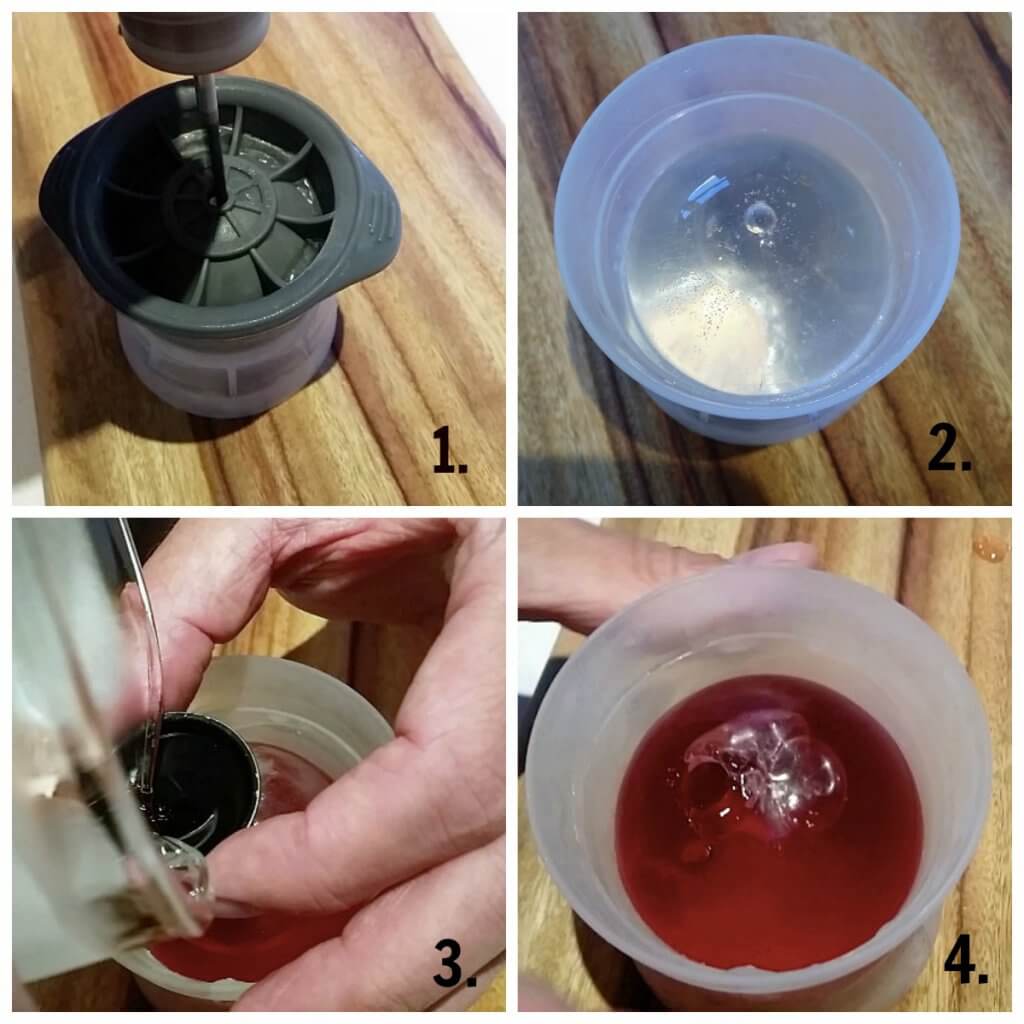 1.

2.

3.

4.